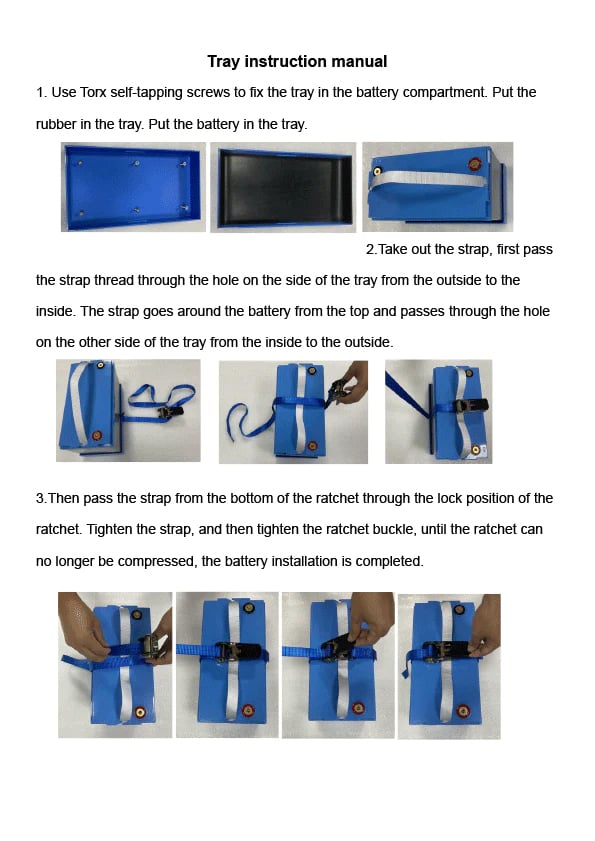 Tray instruction manual

1. Use Torx self-tapping screws to fix the tray in the battery compartment. Put the rubber in the tray. Put the battery in the tray.

2.Take out the strap, first pass the strap thread through the hole on the side of the tray from the outside to the inside. The strap goes around the battery from the top and passes through the hole on the other side of the tray from the inside to the outside.

3.Then pass the strap from the bottom of the ratchet through the lock position of the ratchet. Tighten the strap, and then tighten the ratchet buckle, until the ratchet can no longer be compressed, the battery installation is completed.